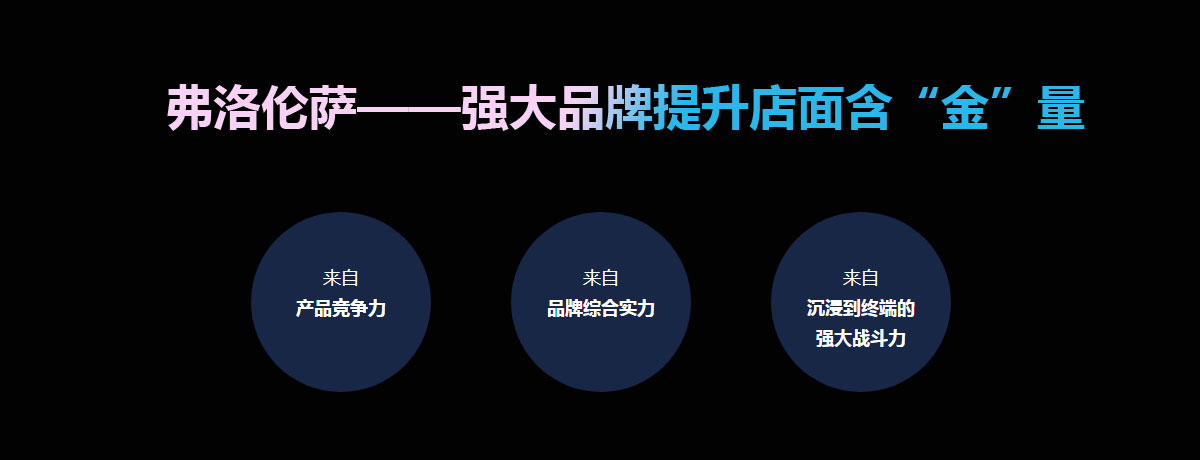 弗洛伦萨——强大品牌提升店面含“金”量

来自
产品竞争力

来自
品牌综合实力

来自
沉浸到终端的
强大战斗力